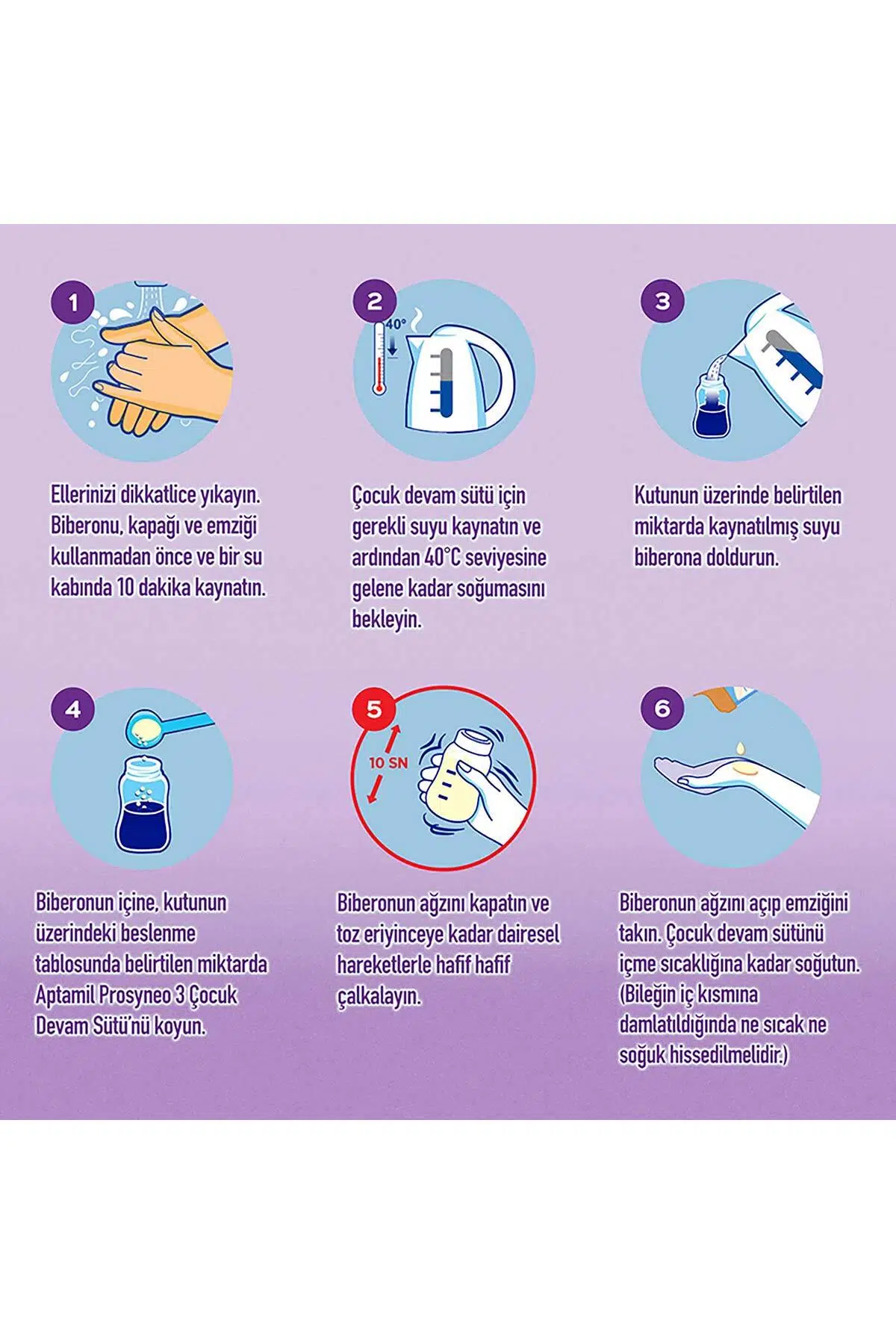 1

Ellerinizi dikkatlice yıkayın. Biberonu, kapağı ve emziği kullanmadan önce ve bir su kabında 10 dakika kaynatın.

2

40°

Çocuk devam sütü için gerekli suyu kaynatın ve ardından 40°C seviyesine gelene kadar soğumasını bekleyin.

3

Kutunun üzerinde belirtilen miktarda kaynatılmış suyu biberona doldurun.

4

Biberonun içine, kutunun üzerindeki beslenme tablosunda belirtilen miktarda Aptamil Prosyneo 3 Çocuk Devam Sütü'nü koyun.

5

10 SN

Biberonun ağzını kapatın ve toz eriyinceye kadar dairesel hareketlerle hafif hafif çalkalayın.

6

Biberonun ağzını açıp emziğini takın. Çocuk devam sütünü içme sıcaklığına kadar soğutun. (Bileğin iç kısmına damlatıldığında ne sıcak ne soğuk hissedilmelidir.)